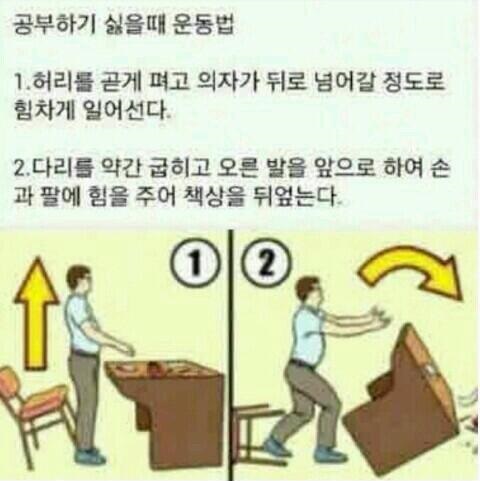 공부하기 싫을때 운동법

1.허리를 곧게 펴고 의자가 뒤로 넘어갈 정도로 힘차게 일어선다.

2.다리를 약간 굽히고 오른 발을 앞으로 하여 손과 팔에 힘을 주어 책상을 뒤엎는다.

1

2